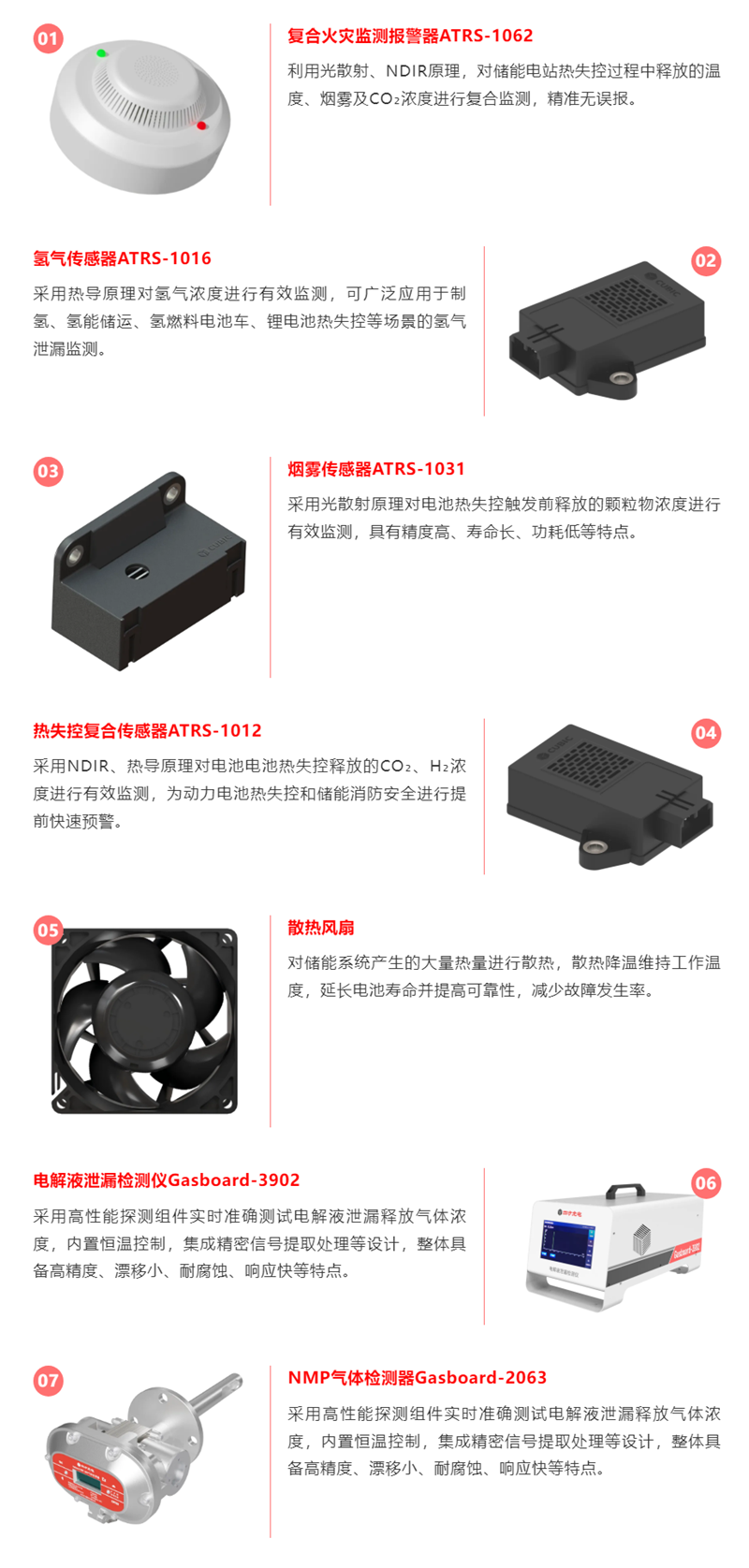 01

复合火灾监测报警器ATRS-1062

利用光散射、NDIR原理，对储能电站热失控过程中释放的温度、烟雾及$CO_2$浓度进行复合监测，精准无误报。

氢气传感器ATRS-1016

采用热导原理对氢气浓度进行有效监测，可广泛应用于制氢、氢能储运、氢燃料电池车、锂电池热失控等场景的氢气泄漏监测。

02

03

烟雾传感器ATRS-1031

采用光散射原理对电池热失控触发前释放的颗粒物浓度进行有效监测，具有精度高、寿命长、功耗低等特点。

热失控复合传感器ATRS-1012

采用NDIR、热导原理对电池电池热失控释放的$CO_2$、$H_2$浓度进行有效监测，为动力电池热失控和储能消防安全进行提前快速预警。

04

05

散热风扇

对储能系统产生的大量热量进行散热，散热降温维持工作温度，延长电池寿命并提高可靠性，减少故障发生率。

电解液泄漏检测仪Gasboard-3902

采用高性能探测组件实时准确测试电解液泄漏释放气体浓度，内置恒温控制，集成精密信号提取处理等设计，整体具备高精度、漂移小、耐腐蚀、响应快等特点。

06

07

NMP气体检测器Gasboard-2063

采用高性能探测组件实时准确测试电解液泄漏释放气体浓度，内置恒温控制，集成精密信号提取处理等设计，整体具备高精度、漂移小、耐腐蚀、响应快等特点。